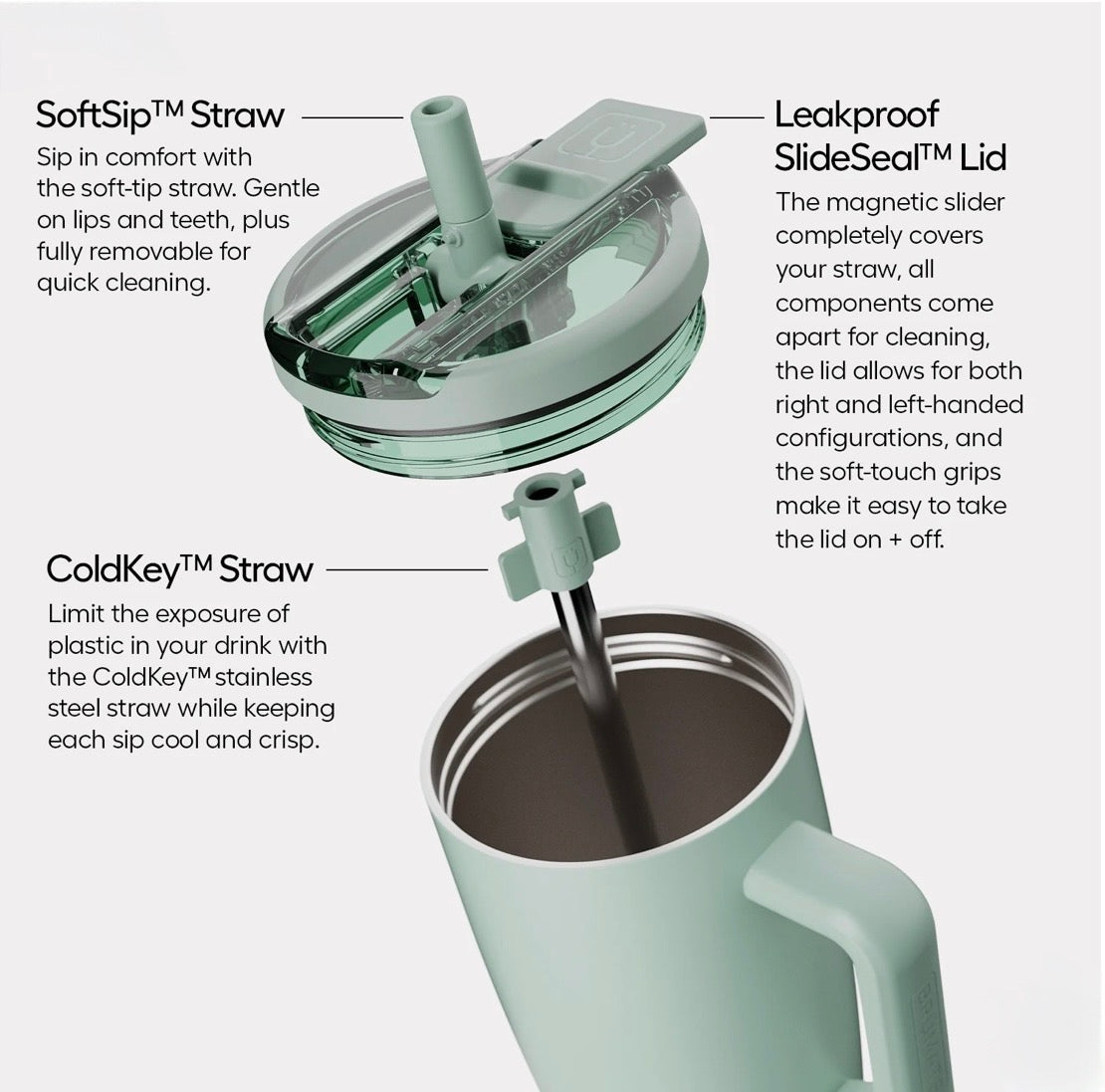 SoftSip™ Straw
Sip in comfort with the soft-tip straw. Gentle on lips and teeth, plus fully removable for quick cleaning.

Leakproof SlideSeal™ Lid
The magnetic slider completely covers your straw, all components come apart for cleaning, the lid allows for both right and left-handed configurations, and the soft-touch grips make it easy to take the lid on + off.

ColdKey™ Straw
Limit the exposure of plastic in your drink with the ColdKey™ stainless steel straw while keeping each sip cool and crisp.